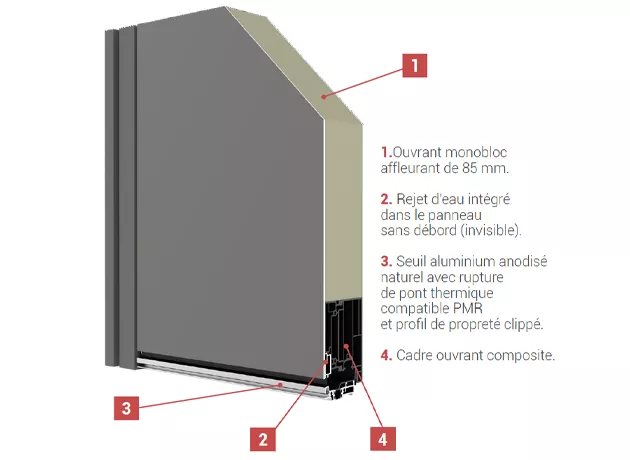 1

1.Ouvrant monobloc affleurant de 85 mm.

2. Rejet d'eau intégré dans le panneau sans débord (invisible).

3. Seuil aluminium anodisé naturel avec rupture de pont thermique compatible PMR et profil de propreté clippé.

4. Cadre ouvrant composite.

3

2

4